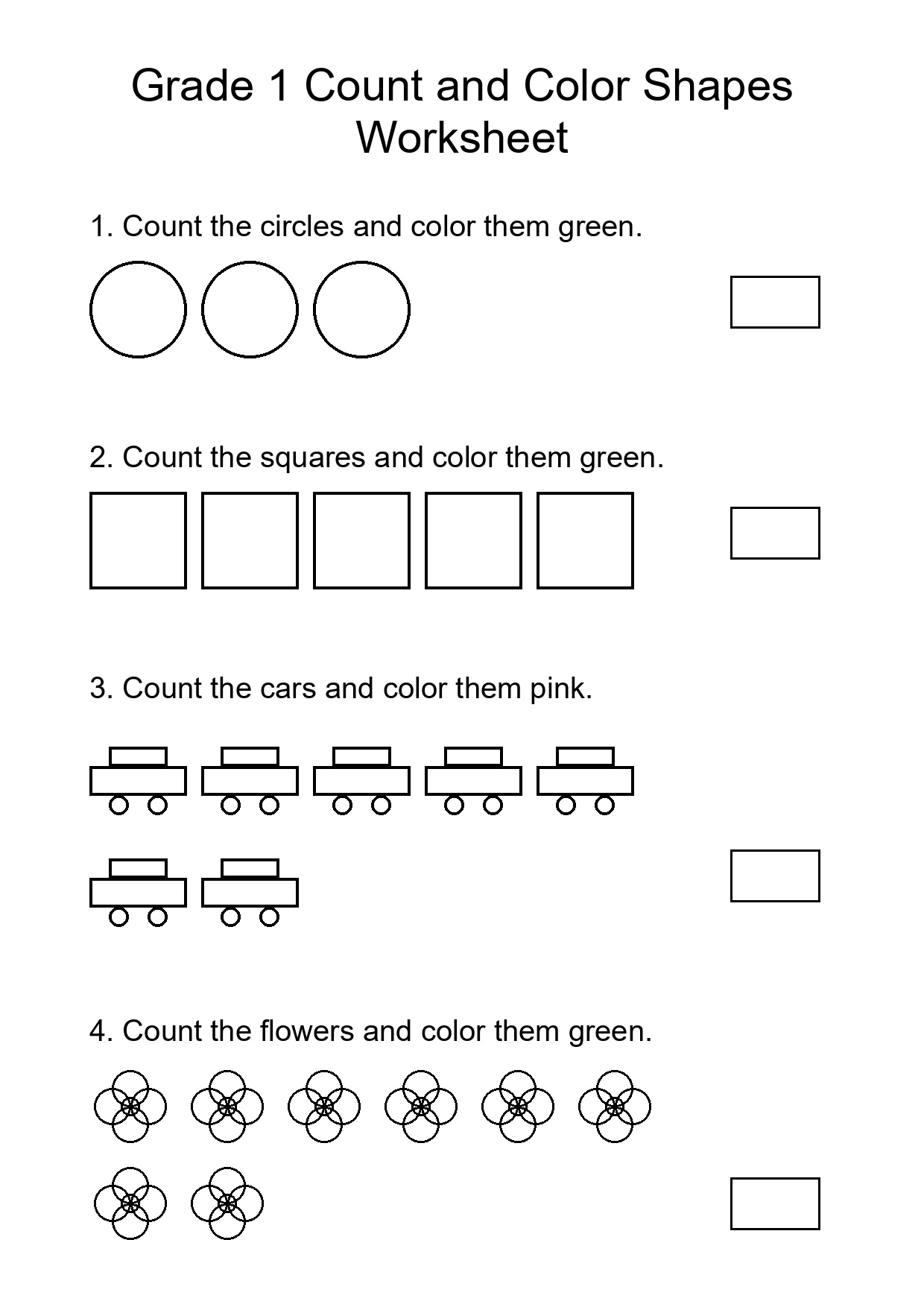 Grade 1 Count and Color Shapes Worksheet

1. Count the circles and color them green.

2. Count the squares and color them green.

3. Count the cars and color them pink.

4. Count the flowers and color them green.